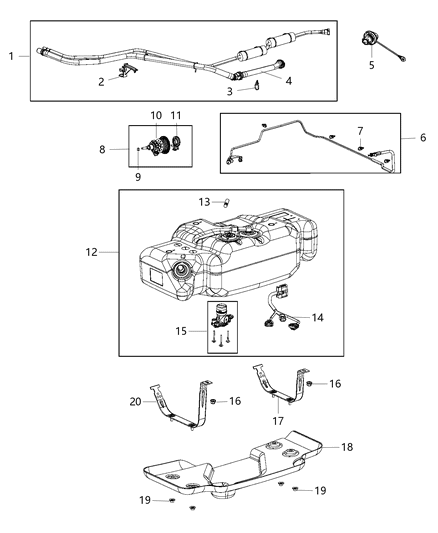 1
2
3
4
5
10
11
8
9
7
6
13
12
14
15
20
16
16
17
18
19
19