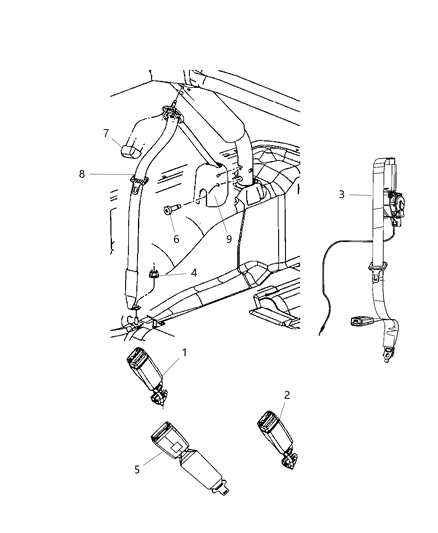 7
8
3
6
9
4
1
2
5