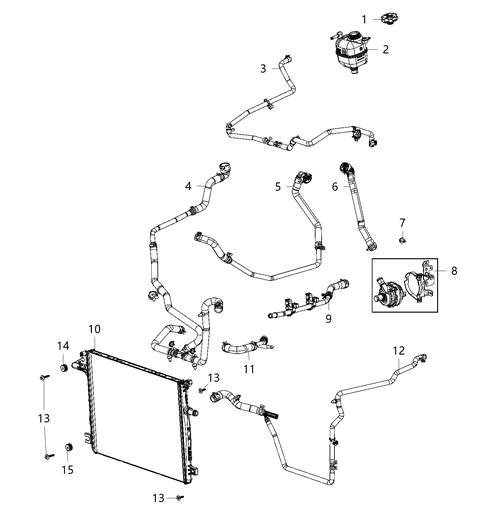 1
2
3
4
5
6
7
8
9
10
14
11
12
13
13
15
13