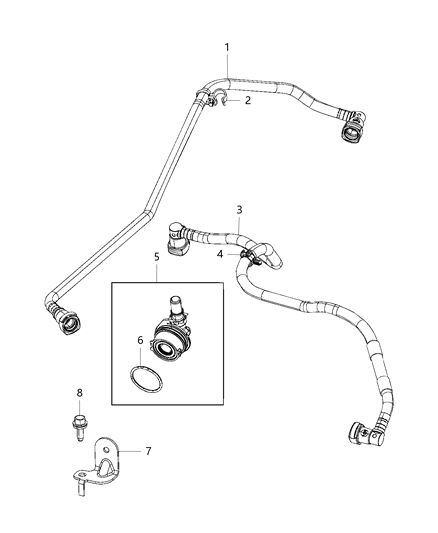 1
2
3
4
5
6
8
7