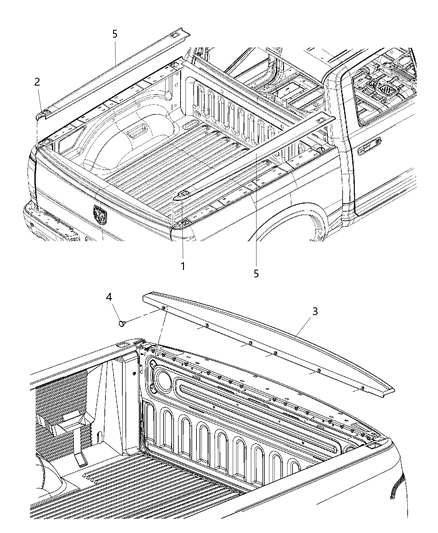 5
2
1
5
4
3