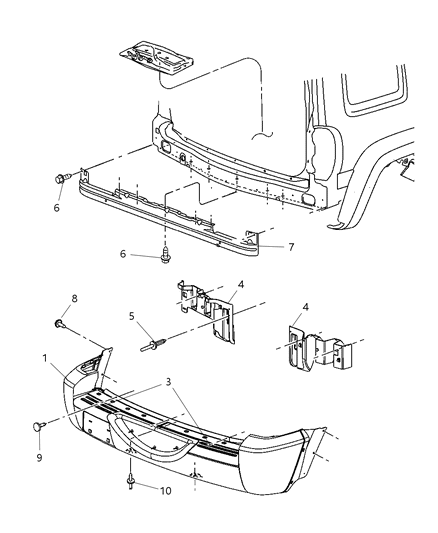 6
6
7
4
8
5
4
1
3
9
10