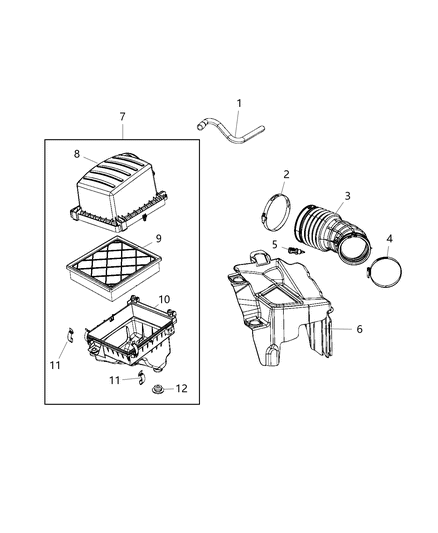 7
1
8
2
3
9
5
4
10
6
11
11
12