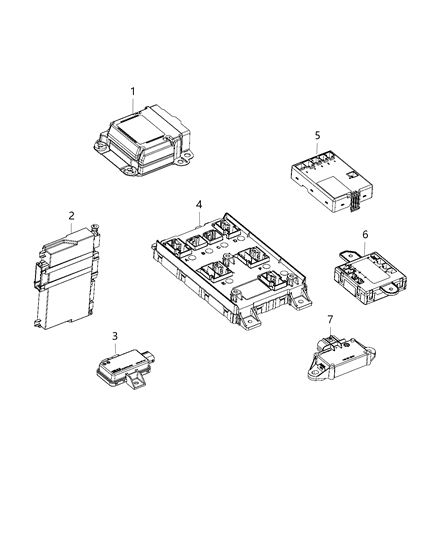 1
5
2
4
6
3
7