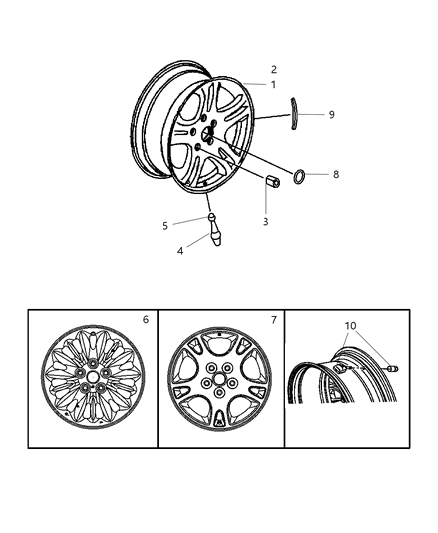 2
1
9
8
3
5
4

6
7
10