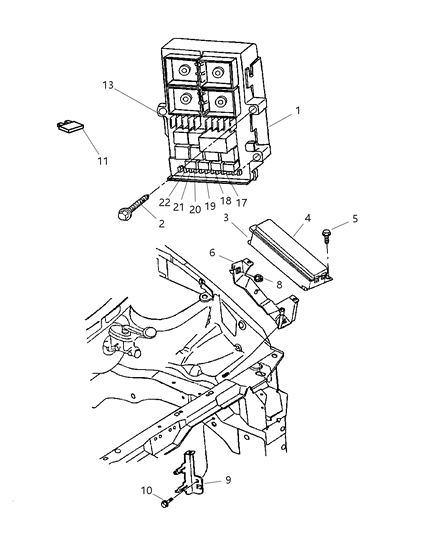 13
1
11
22
21
20
19
18
17
2
3
4
5
6
8
9
10