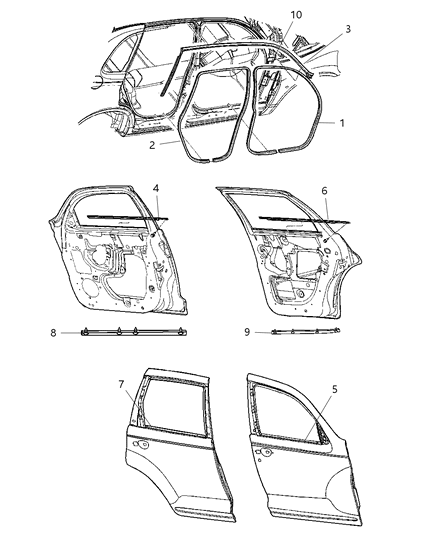 10
3
1
2
4
6
8
9
7
5