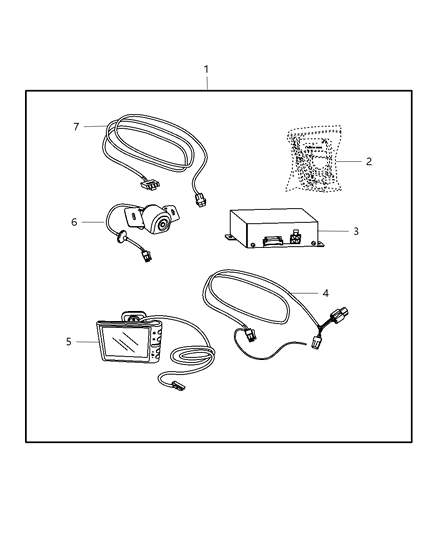 1
7
2
6
3
4
5