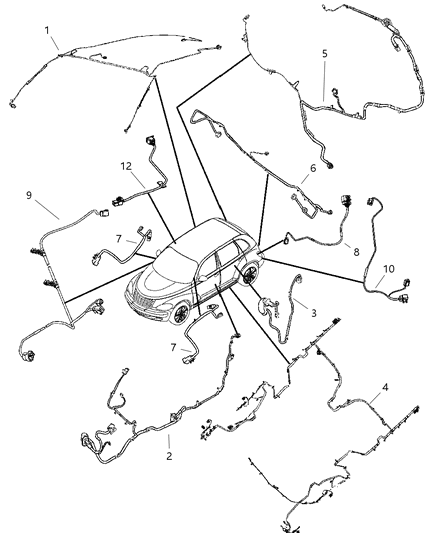 1
5
12
6
9
7
8
10
3
7
4
2