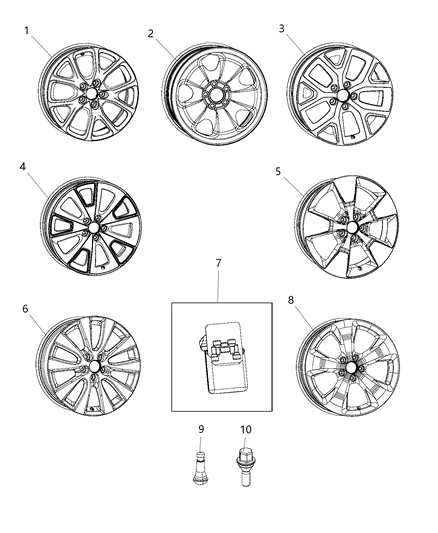 1
2
3
4
5
7
6
8
9
10