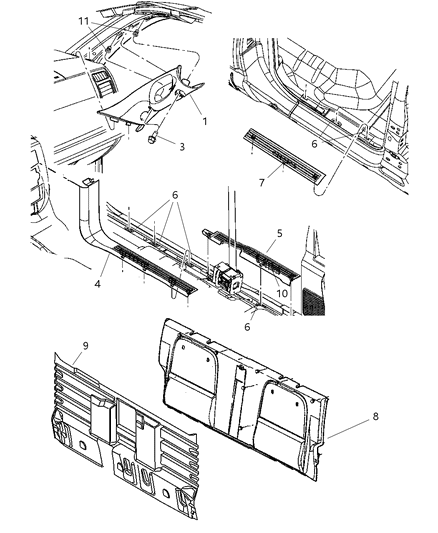 11
1
3
6
7
6
5
4
10
6
9
8