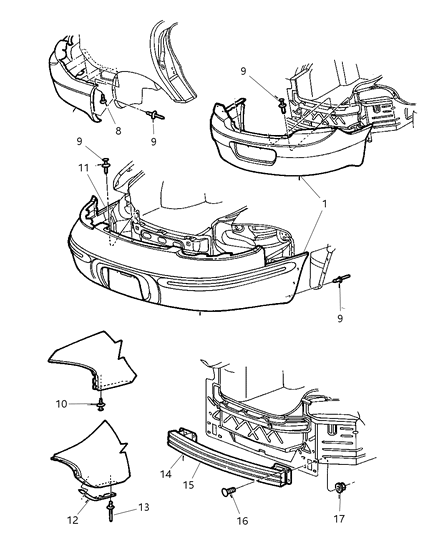 9
8
9
9
11
1
9
10
14
15
12
13
16
17