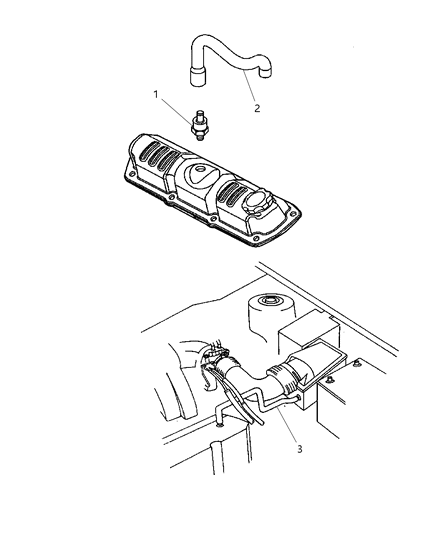 1
2
3