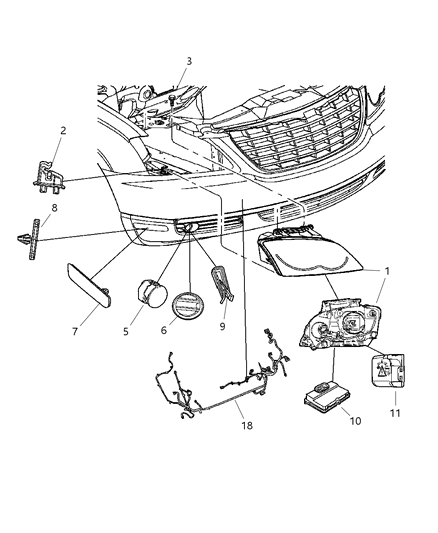 3
2
8
1
7
5
6
9
18
10
11