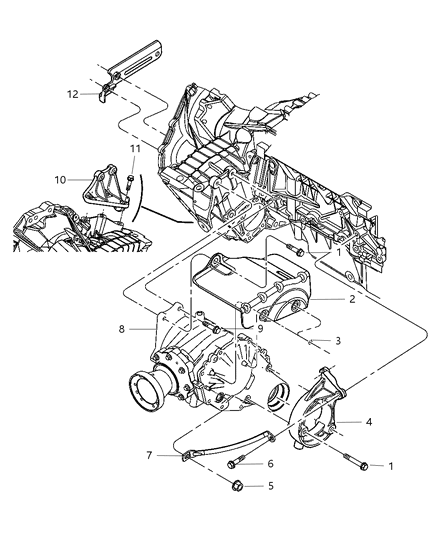 12
11
10
1
2
8
9
3
4
7
6
1
5