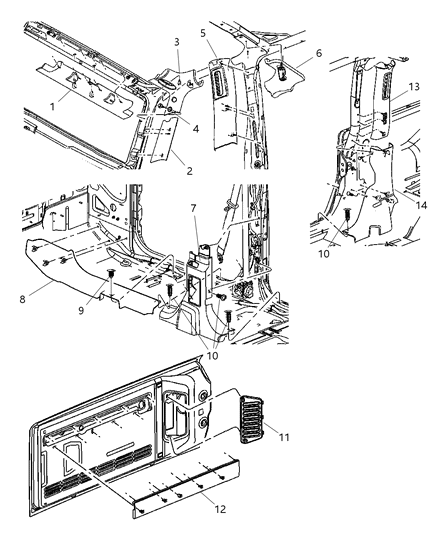 3
5
6
1
4
2
13
14
10
7
8
9
10
11
12