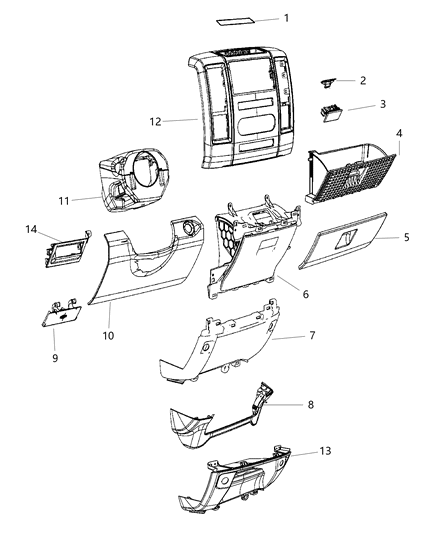 1
2
3
12
4
11
14
5
6
10
9
7
8
13