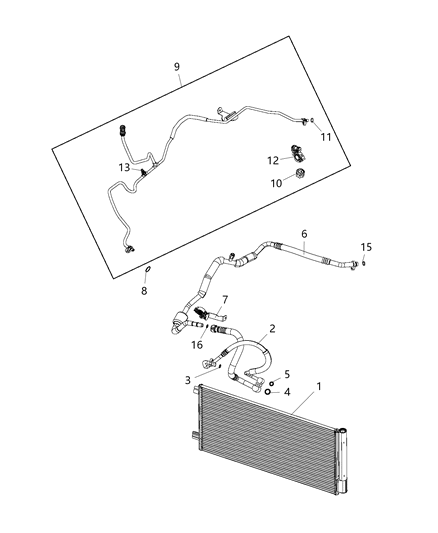 9
11
12
13
10
6
15
8
7
2
16
3
5
4
1