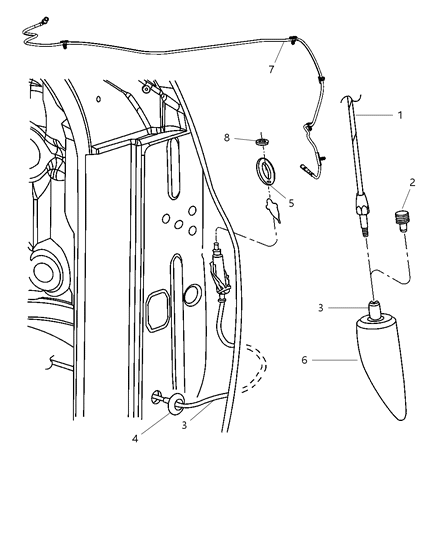 7
1
8
2
5
3
6
4
3