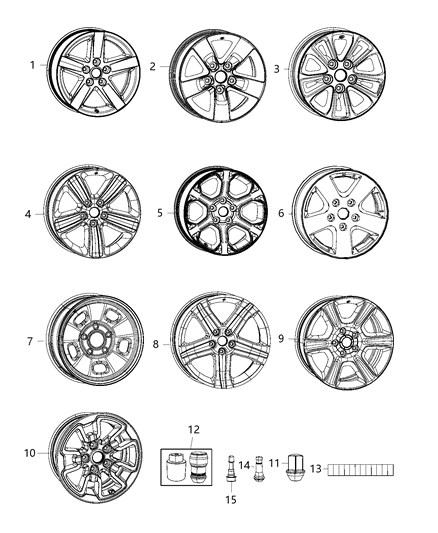 1
2
3
4
5
6
7
8
9
10
12
14
11
13
15