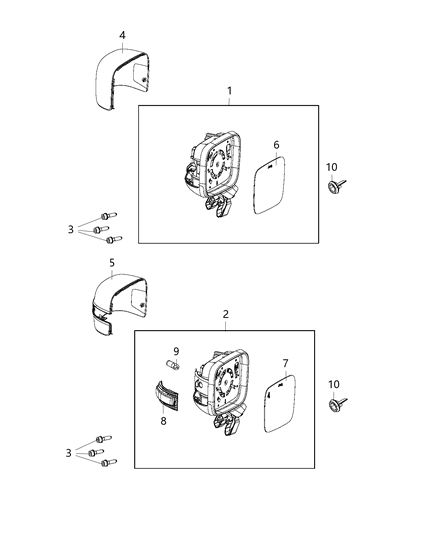 4
1
6
10
3
5
2
9
7
10
8
3