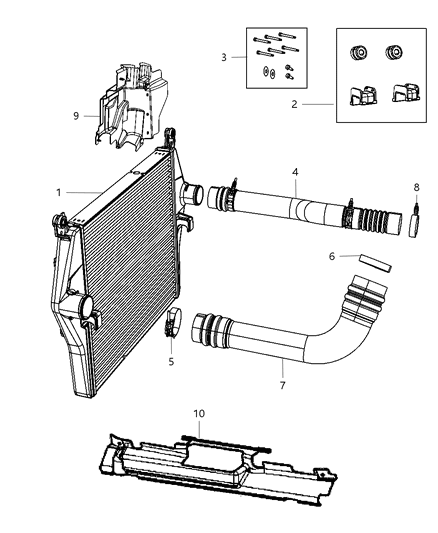 3
2
9
1
4
8
6
5
7
10