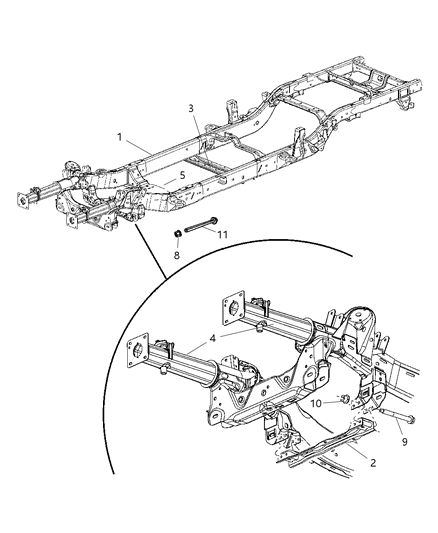 3
1
5
11
8
4
10
9
2