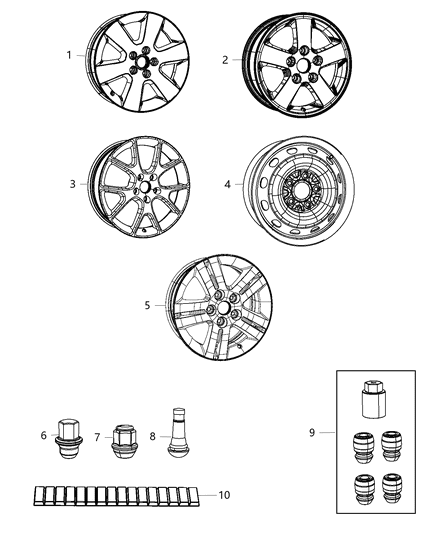 1
2
3
4
5
6
7
8
9
10