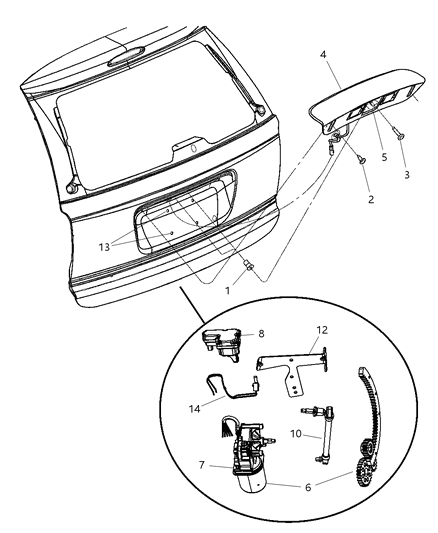 4
5
3
2
13
1
8
12
14
10
7
6