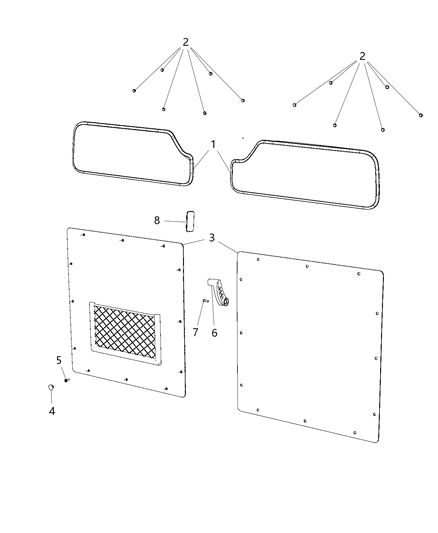 2
2
1
8
3
7
6
5
4