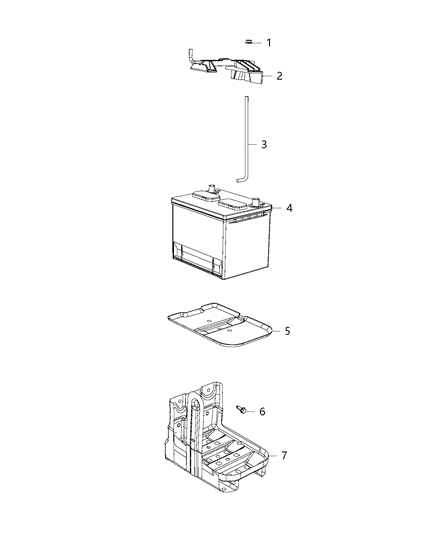 1
2
3
4
5
6
7