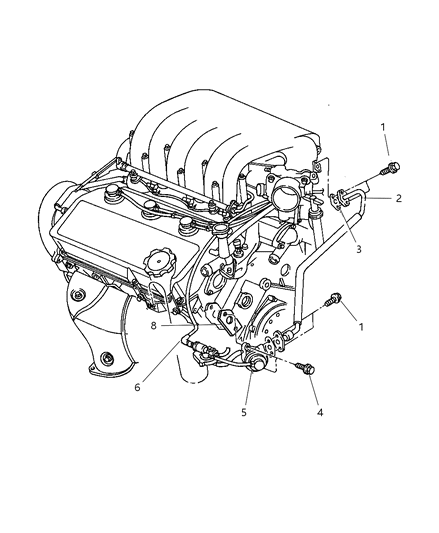 1
2
3
1
8
6
5
4