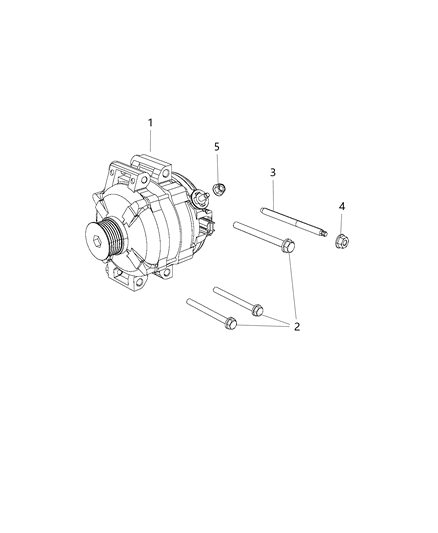 1
5
3
4
2