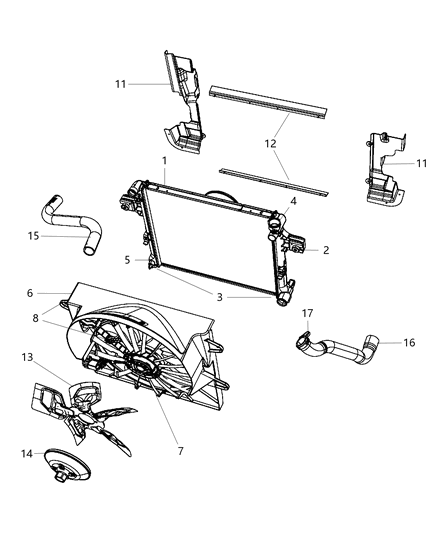 11
12
11
1
4
15
2
5
3
6
8
17
16
13
7
14