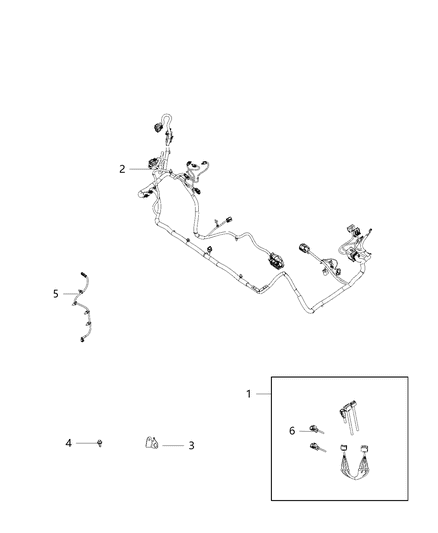 2

5

1

6

4

3