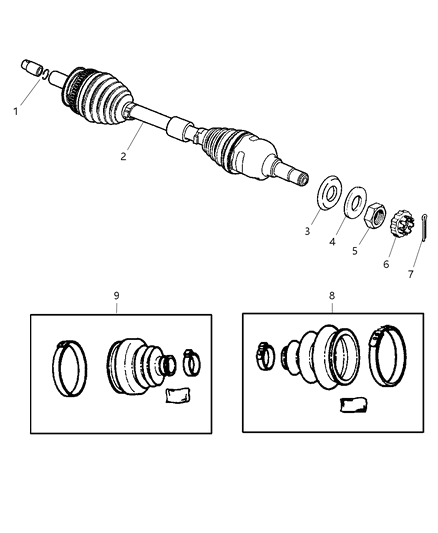 1
2
3
4
5
6
7
9
8