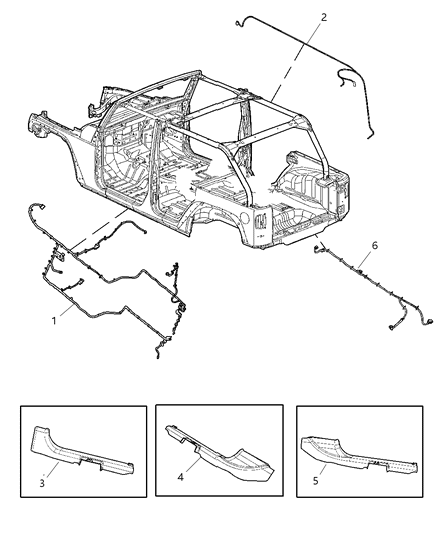 2
6
1
3
4
5