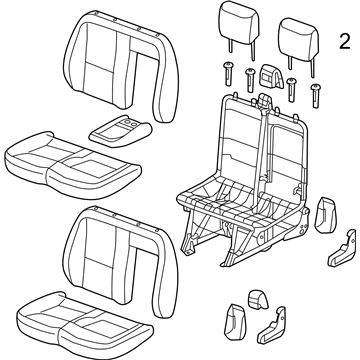 2